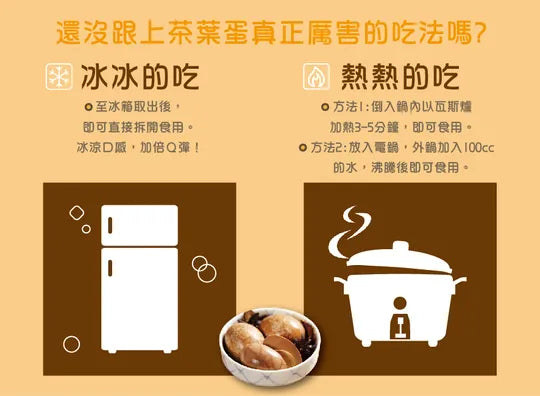 還沒跟上茶葉蛋真正厲害的吃法嗎?

冰冰的吃

至冰箱取出後，即可直接拆開食用。冰涼口感，加倍Q彈！

熱熱的吃

方法1：倒入鍋內以瓦斯爐加熱3-5分鐘，即可食用。

方法2：放入電鍋，外鍋加入100cc的水，沸騰後即可食用。